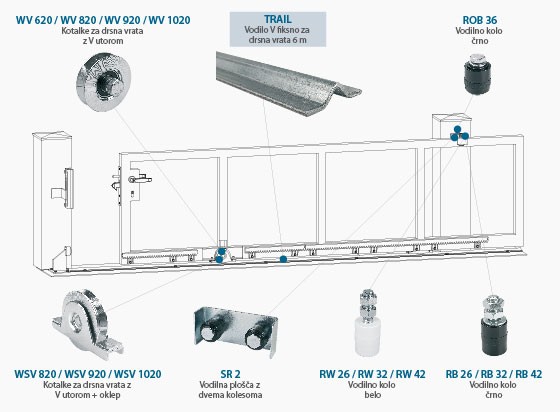 WV 620 / WV 820 / WV 920 / WV 1020
Kotalke za drsna vrata z V utorom

TRAIL
Vodilo V fiksno za drsna vrata 6 m

ROB 36
Vodilno kolo črno

WSV 820 / WSV 920 / WSV 1020
Kotalke za drsna vrata z V utorom + oklep

SR 2
Vodilna plošča z dvema kolesoma

RW 26 / RW 32 / RW 42
Vodilno kolo belo

RB 26 / RB 32 / RB 42
Vodilno kolo črno