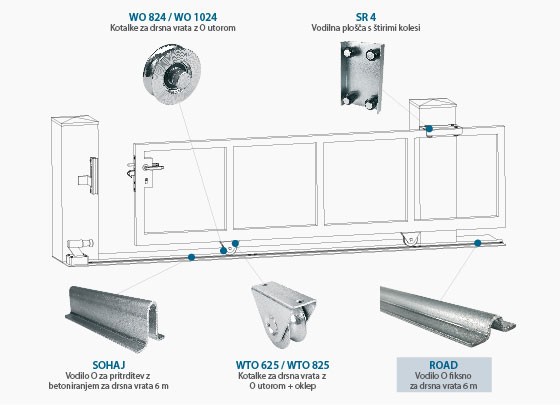 WO 824 / WO 1024
Kotalke za drsna vrata z O utorom

SR 4
Vodilna plošča s štirimi kolesi

SOHAJ
Vodilo O za pritrditev z betoniranjem za drsna vrata 6 m

WTO 625 / WTO 825
Kotalke za drsna vrata z O utorom + oklep

ROAD
Vodilo O fiksno za drsna vrata 6 m